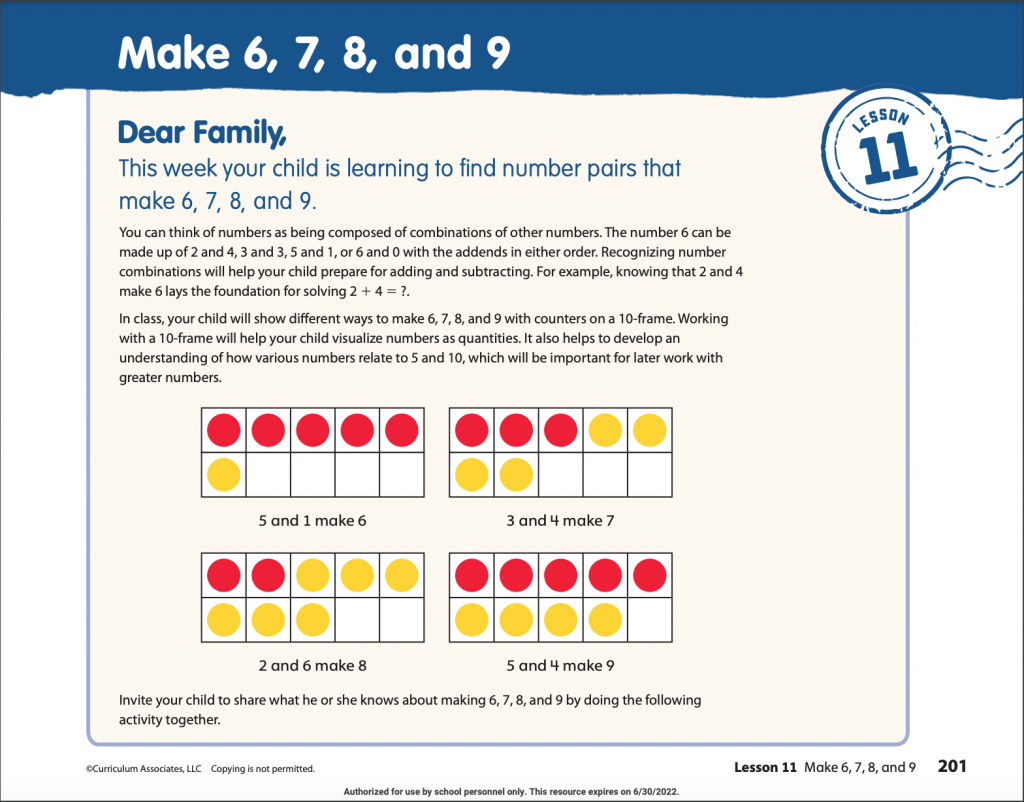 Make 6, 7, 8, and 9

LESSON 11

Dear Family,

This week your child is learning to find number pairs that make 6, 7, 8, and 9.

You can think of numbers as being composed of combinations of other numbers. The number 6 can be made up of 2 and 4, 3 and 3, 5 and 1, or 6 and 0 with the addends in either order. Recognizing number combinations will help your child prepare for adding and subtracting. For example, knowing that 2 and 4 make 6 lays the foundation for solving $2 + 4 = ?$.

In class, your child will show different ways to make 6, 7, 8, and 9 with counters on a 10-frame. Working with a 10-frame will help your child visualize numbers as quantities. It also helps to develop an understanding of how various numbers relate to 5 and 10, which will be important for later work with greater numbers.

5 and 1 make 6

3 and 4 make 7

2 and 6 make 8

5 and 4 make 9

Invite your child to share what he or she knows about making 6, 7, 8, and 9 by doing the following activity together.

©Curriculum Associates, LLC Copying is not permitted.

Lesson 11 Make 6, 7, 8, and 9 201

Authorized for use by school personnel only. This resource expires on 6/30/2022.